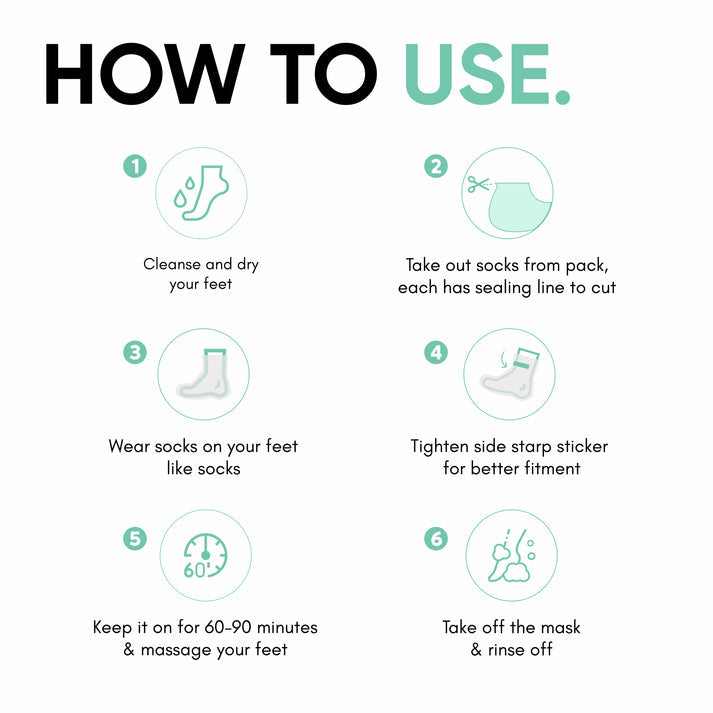 HOW TO USE.

1
Cleanse and dry your feet

2
Take out socks from pack, each has sealing line to cut

3
Wear socks on your feet like socks

4
Tighten side starp sticker for better fitment

5
60'
Keep it on for 60-90 minutes & massage your feet

6
Take off the mask & rinse off